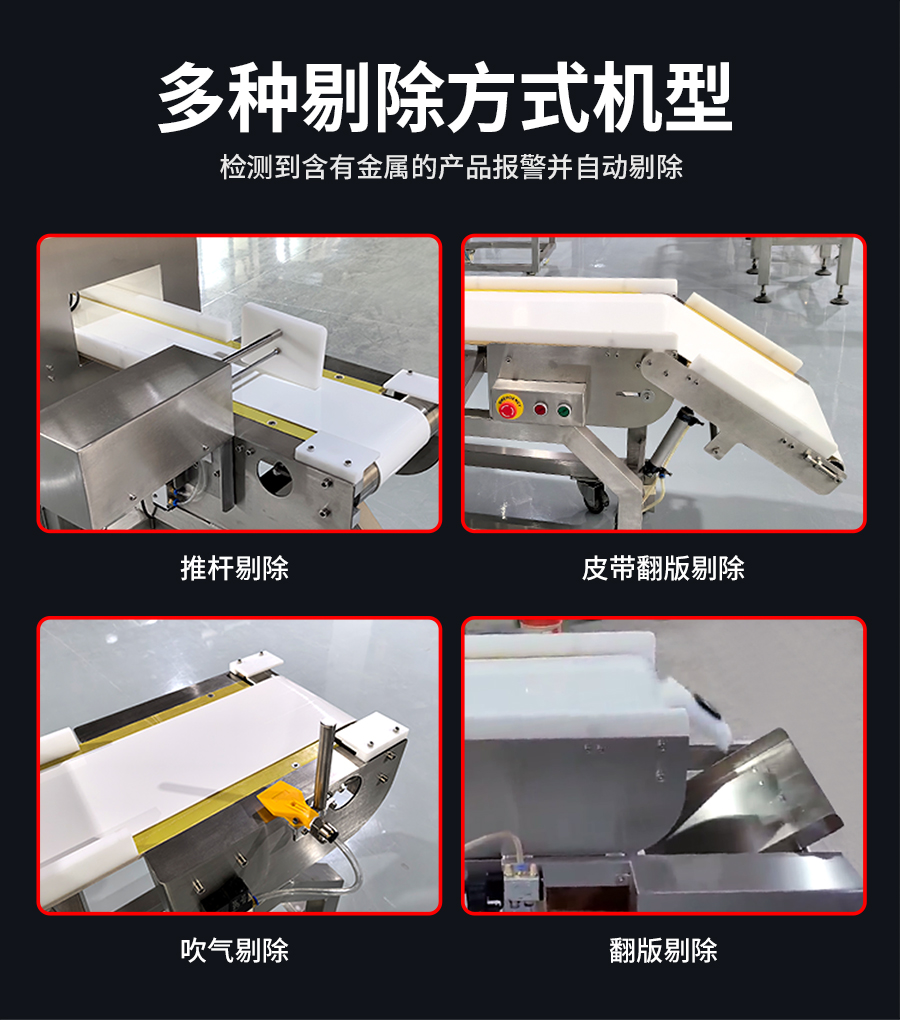 多种剔除方式机型

检测到含有金属的产品报警并自动剔除

推杆剔除

皮带翻版剔除

吹气剔除

翻版剔除