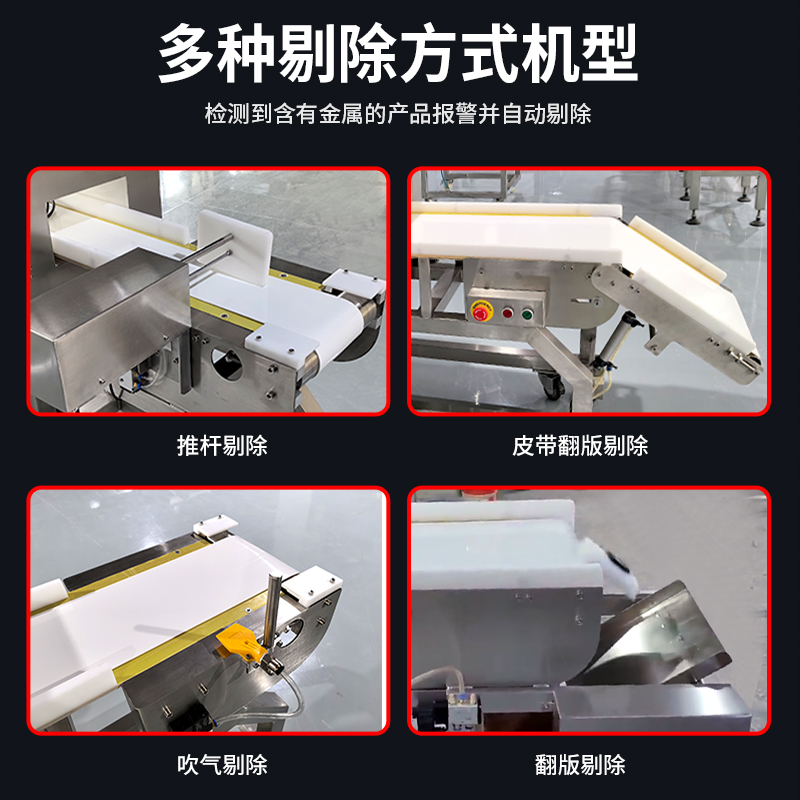 多种剔除方式机型

检测到含有金属的产品报警并自动剔除

推杆剔除

皮带翻版剔除

吹气剔除

翻版剔除