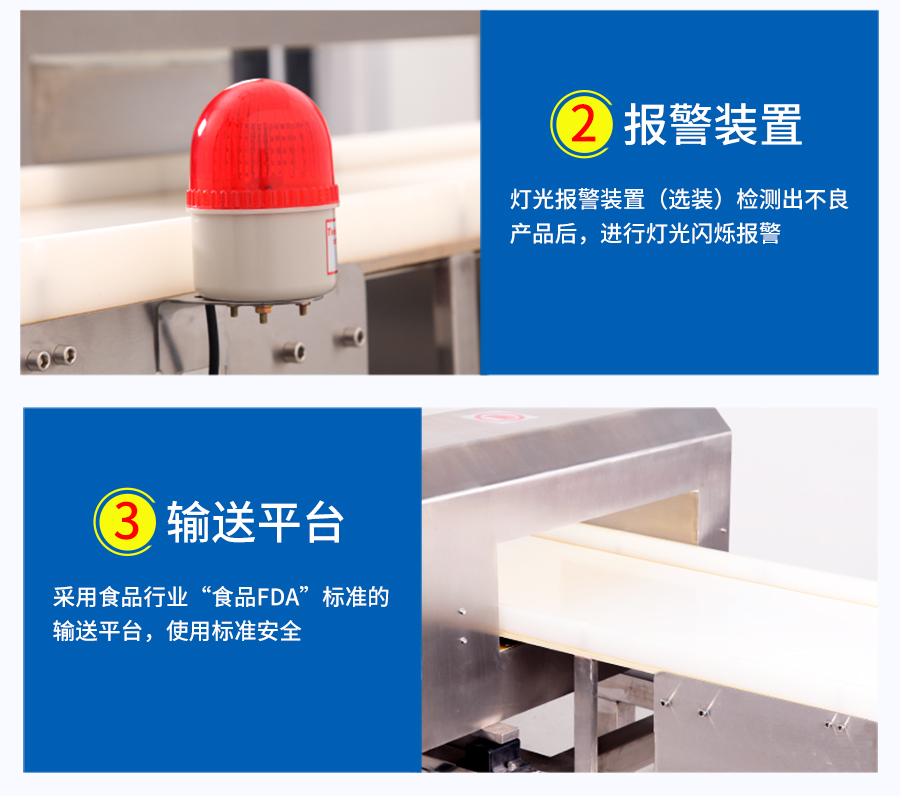 2 报警装置

灯光报警装置（选装）检测出不良产品后，进行灯光闪烁报警

3 输送平台

采用食品行业“食品FDA”标准的输送平台，使用标准安全