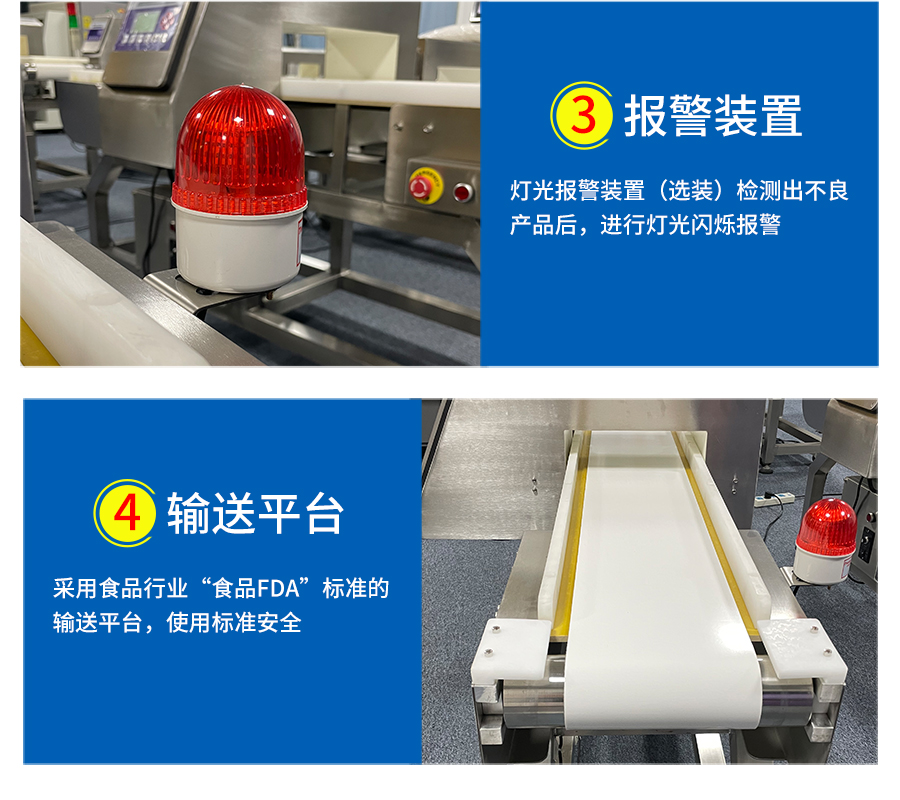 3 报警装置

灯光报警装置（选装）检测出不良产品后，进行灯光闪烁报警

4 输送平台

采用食品行业“食品FDA”标准的输送平台，使用标准安全